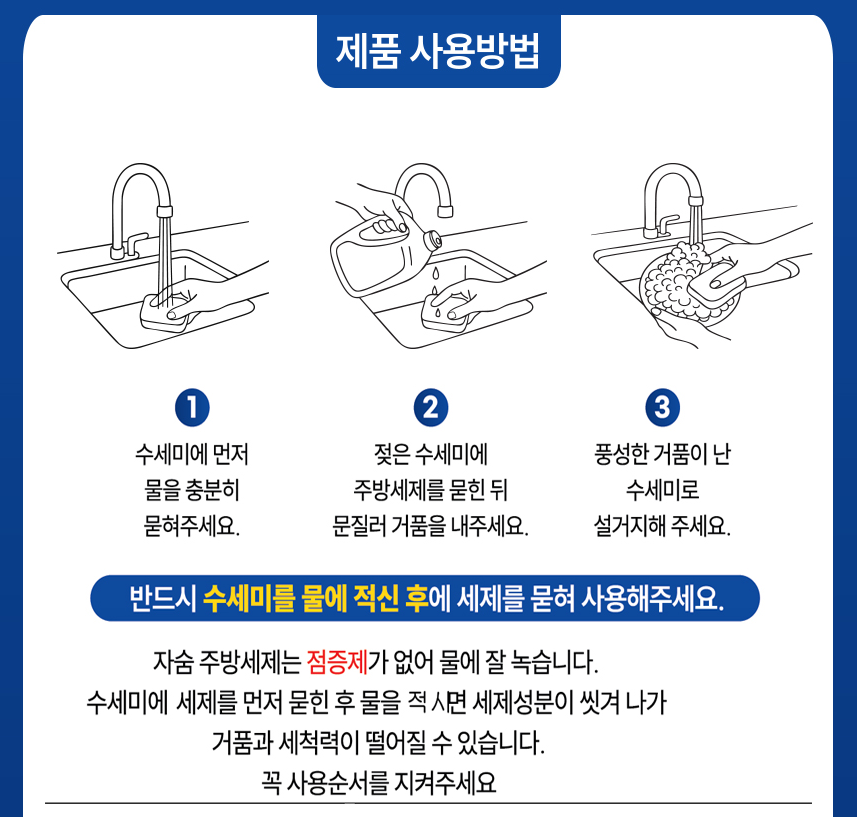 제품 사용방법

1
수세미에 먼저
물을 충분히
묻혀주세요.

2
젖은 수세미에
주방세제를 묻힌 뒤
문질러 거품을 내주세요.

3
풍성한 거품이 난
수세미로
설거지해 주세요.

반드시 수세미를 물에 적신 후에 세제를 묻혀 사용해주세요.

자숨 주방세제는 점증제가 없어 물에 잘 녹습니다.
수세미에 세제를 먼저 묻힌 후 물을 적 시면 세제성분이 씻겨 나가
거품과 세척력이 떨어질 수 있습니다.
꼭 사용순서를 지켜주세요